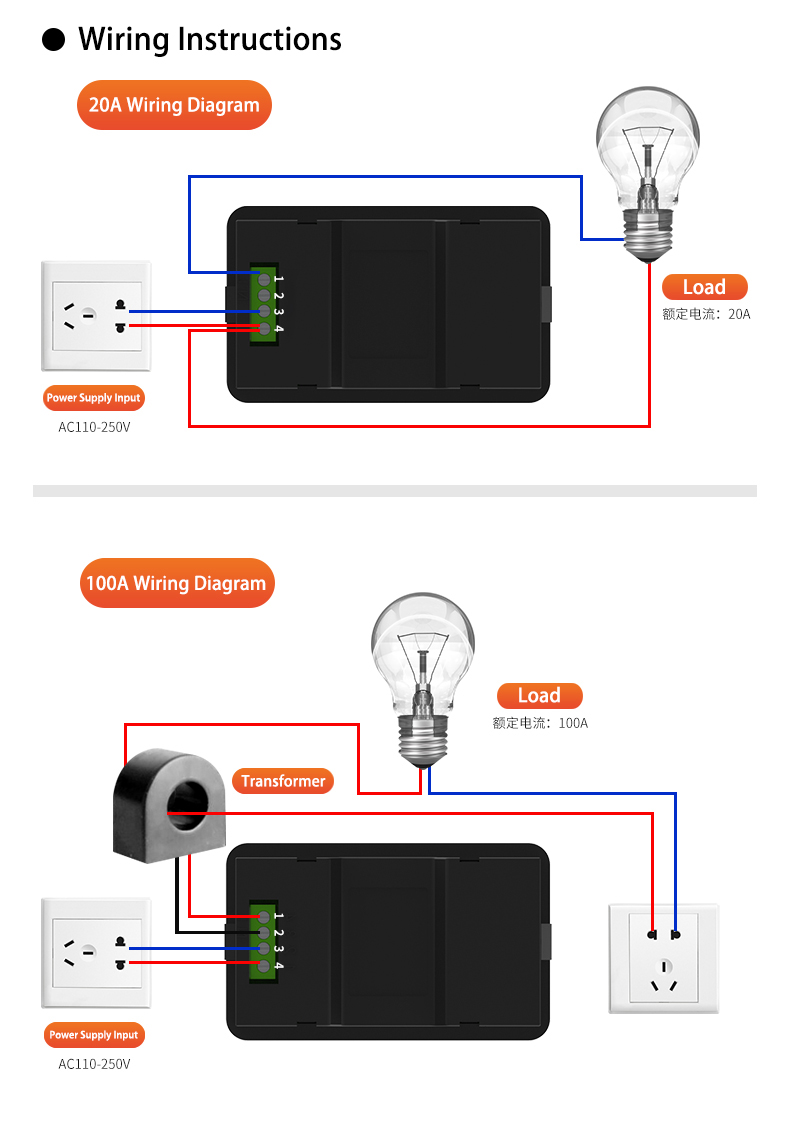 ● Wiring Instructions

20A Wiring Diagram

1 2 3 4

Load
额定电流：20A

Power Supply Input
AC110-250V

100A Wiring Diagram

Load
额定电流：100A

Transformer

1 2 3 4

Power Supply Input
AC110-250V