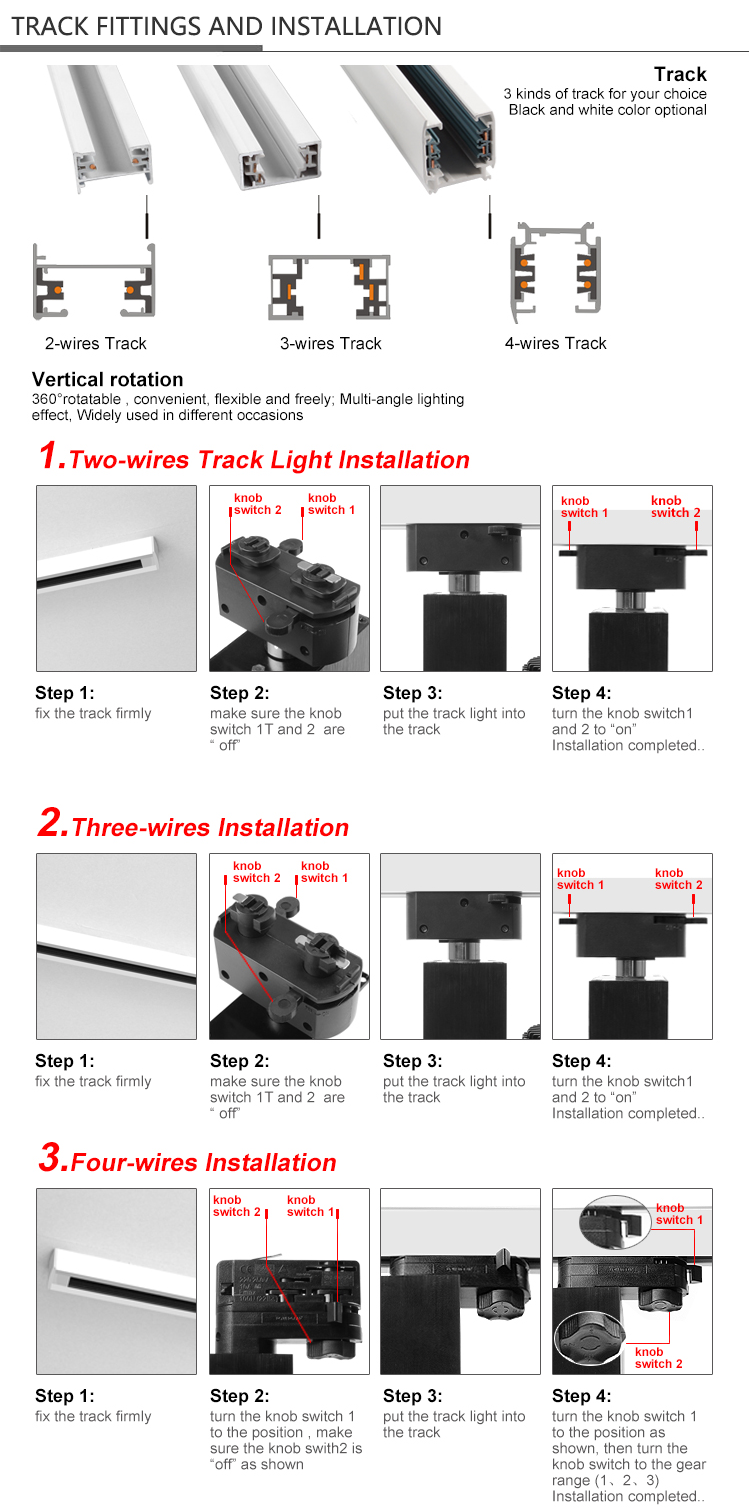 TRACK FITTINGS AND INSTALLATION

Track
3 kinds of track for your choice
Black and white color optional

2-wires Track
3-wires Track
4-wires Track

Vertical rotation
360°rotatable , convenient, flexible and freely; Multi-angle lighting effect, Widely used in different occasions

1.Two-wires Track Light Installation

knob switch 2
knob switch 1

knob switch 1
knob switch 2

Step 1:
fix the track firmly

Step 2:
make sure the knob switch 1T and 2 are " off"

Step 3:
put the track light into the track

Step 4:
turn the knob switch1 and 2 to "on"
Installation completed..

2.Three-wires Installation

knob switch 2
knob switch 1

knob switch 1
knob switch 2

Step 1:
fix the track firmly

Step 2:
make sure the knob switch 1T and 2 are " off"

Step 3:
put the track light into the track

Step 4:
turn the knob switch1 and 2 to "on"
Installation completed..

3.Four-wires Installation

knob switch 2
knob switch 1

knob switch 1

knob switch 2

Step 1:
fix the track firmly

Step 2:
turn the knob switch 1 to the position , make sure the knob swith2 is "off" as shown

Step 3:
put the track light into the track

Step 4:
turn the knob switch 1 to the position as shown, then turn the knob switch to the gear range (1、2、3)
Installation completed..